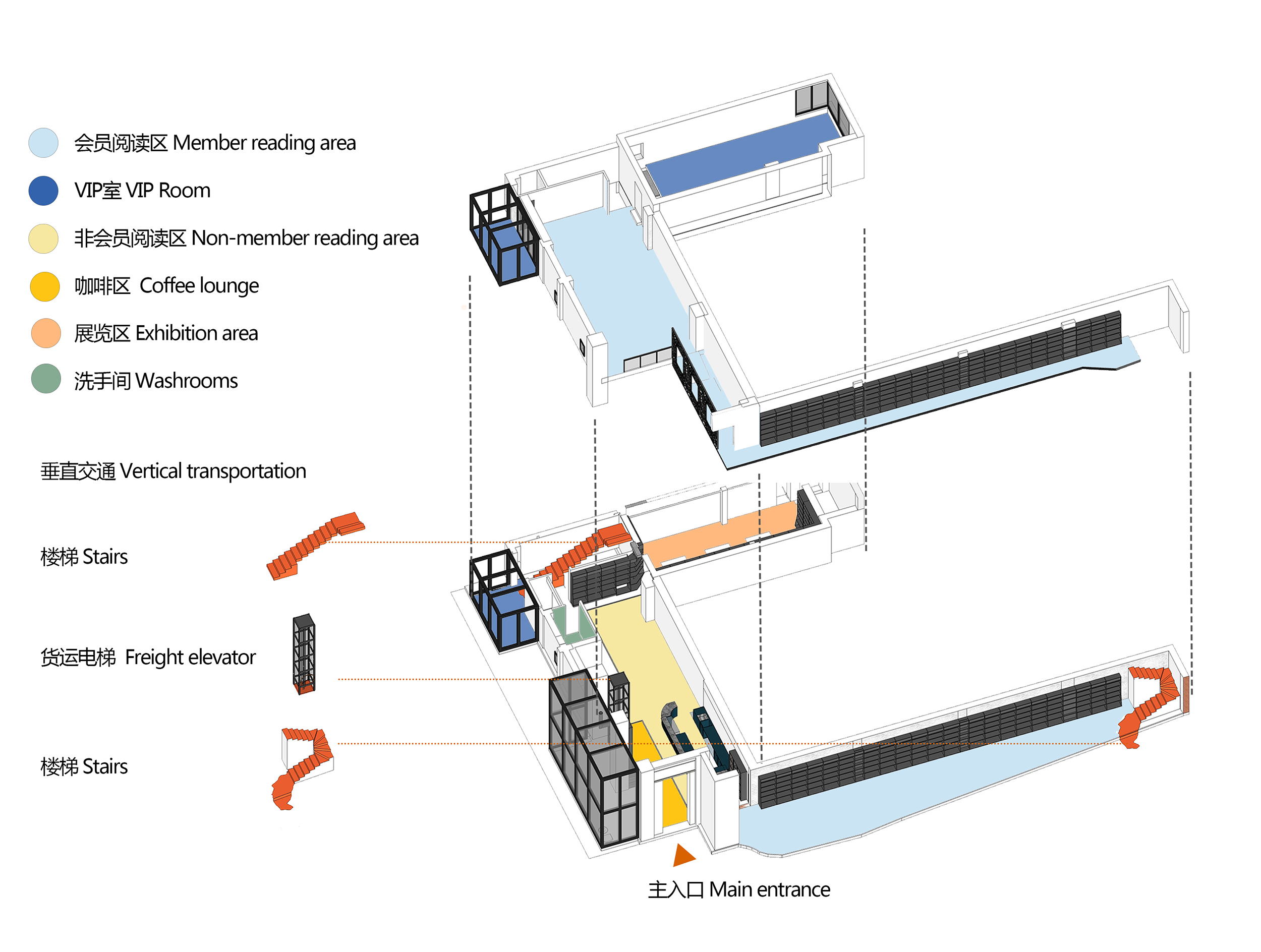 会员阅读区 Member reading area

VIP室 VIP Room

非会员阅读区 Non-member reading area

咖啡区 Coffee lounge

展览区 Exhibition area

洗手间 Washrooms

垂直交通 Vertical transportation

楼梯 Stairs

货运电梯 Freight elevator

楼梯 Stairs

主入口 Main entrance